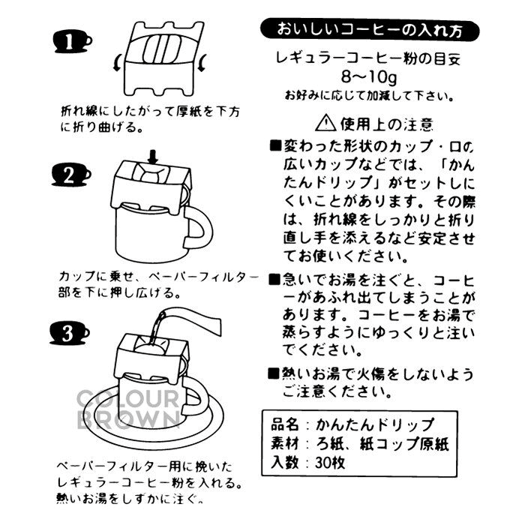 1

折れ線にしたがって厚紙を下方に折り曲げる。

2

カップに乗せ、ペーパーフィルター部を下に押し広げる。

3

COLOUR BROWN

ペーパーフィルター用に挽いたレギュラーコーヒー粉を入れる。熱いお湯をしずかに注ぐ。

おいしいコーヒーの入れ方

レギュラーコーヒー粉の目安
8〜10g
お好みに応じて加減して下さい。

⚠使用上の注意

■変わった形状のカップ・口の広いカップなどでは、「かんたんドリップ」がセットしにくいことがあります。その際は、折れ線をしっかりと折り直し手を添えるなど安定させてお使いください。

■急いでお湯を注ぐと、コーヒーがあふれ出てしまうことがあります。コーヒーをお湯で蒸らすようにゆっくりと注いでください。

■熱いお湯で火傷をしないようご注意ください。

品名：かんたんドリップ
素材：ろ紙、紙コップ原紙
入数：30枚